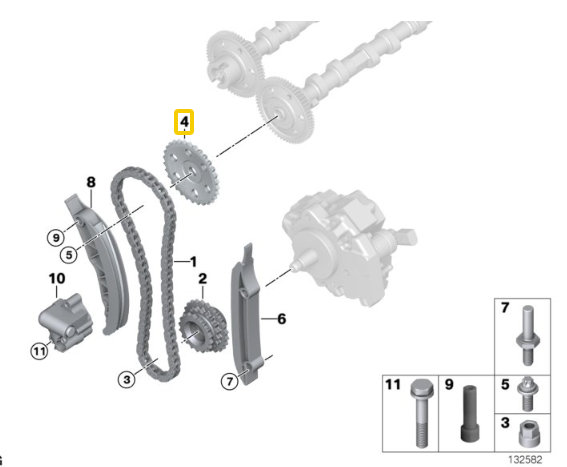 4
8
9
5
1
10
2
6
11
3
7
7
11
9
5
3
132582