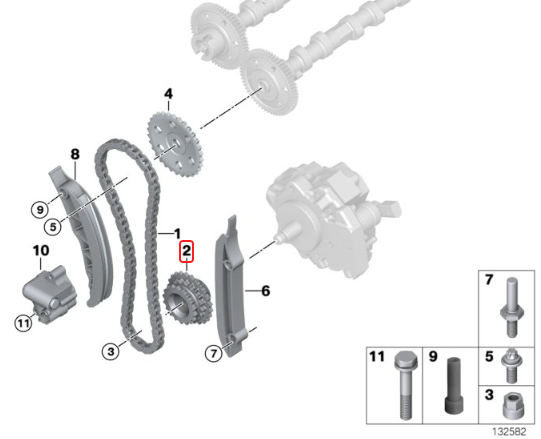 4
8
9
5
1
2
10
6
11
3
7
7
11
9
5
3
132582