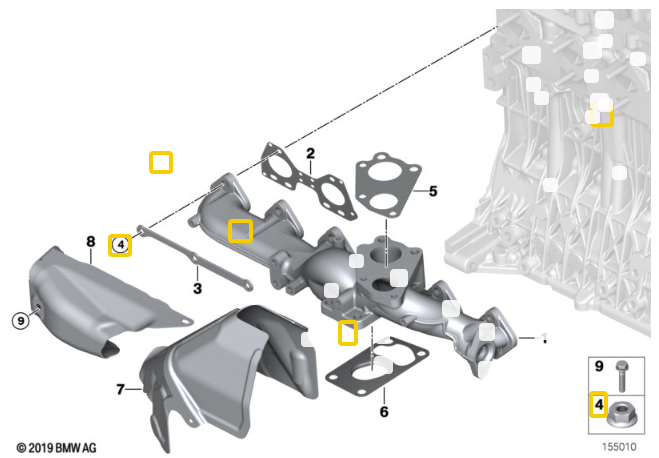 2
5
8
4
3
9
1
7
6
9
4
© 2019 BMW AG
155010