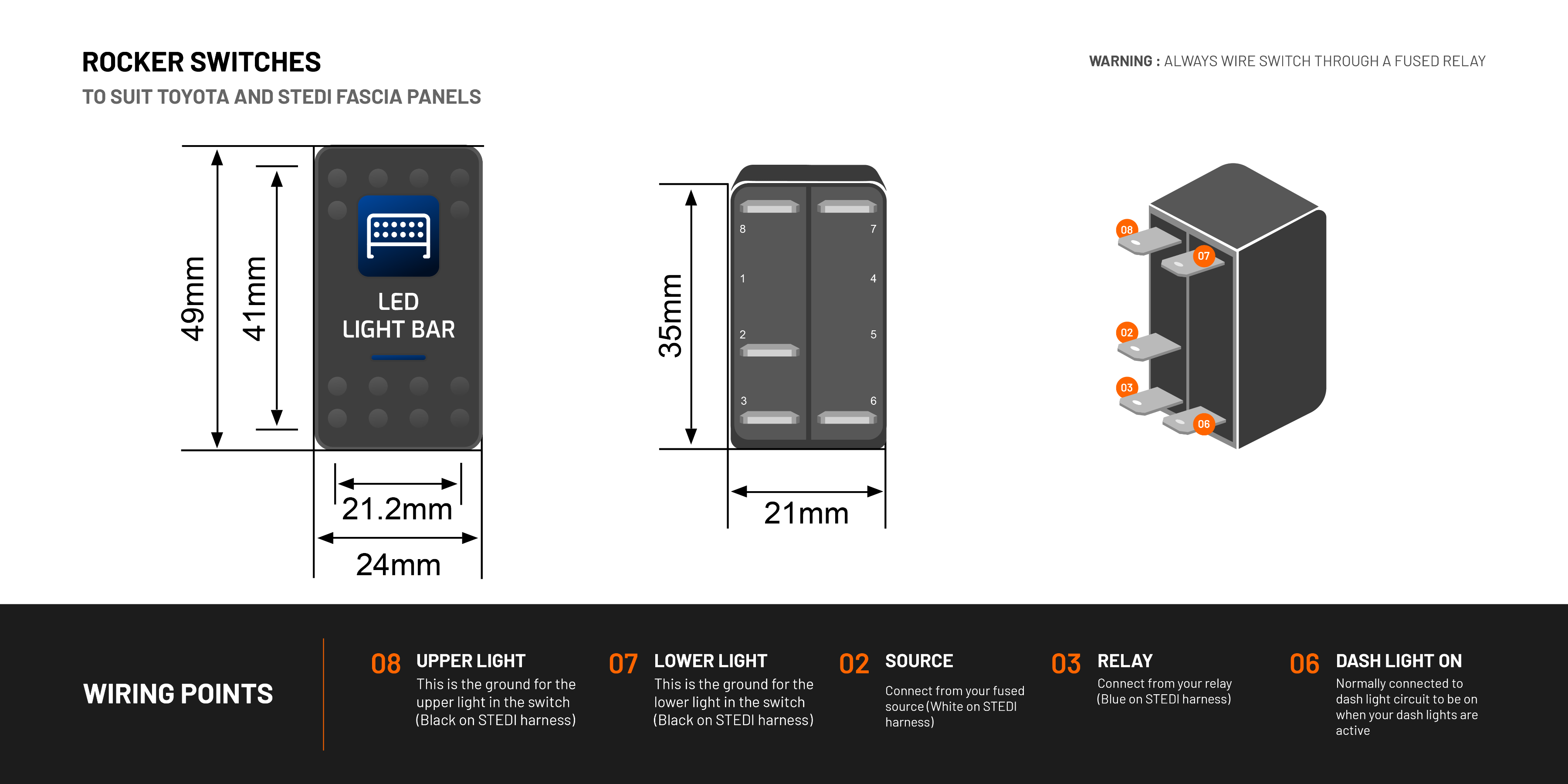 ROCKER SWITCHES
TO SUIT TOYOTA AND STEDI FASCIA PANELS

WARNING : ALWAYS WIRE SWITCH THROUGH A FUSED RELAY

49mm
41mm
LED
LIGHT BAR
21.2mm
24mm

35mm
8
7
1
4
2
5
3
6
21mm

08
07
02
03
06

WIRING POINTS

08 UPPER LIGHT
This is the ground for the upper light in the switch (Black on STEDI harness)

07 LOWER LIGHT
This is the ground for the lower light in the switch (Black on STEDI harness)

02 SOURCE
Connect from your fused source (White on STEDI harness)

03 RELAY
Connect from your relay (Blue on STEDI harness)

06 DASH LIGHT ON
Normally connected to dash light circuit to be on when your dash lights are active