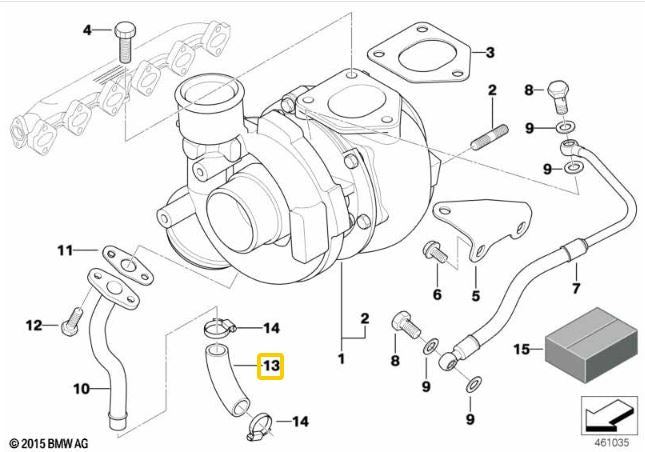 4
3
2
8
9
9
11
6
5
7
12
14
2
13
1
8
15
10
9
14
9
© 2015 BMW AG
461035