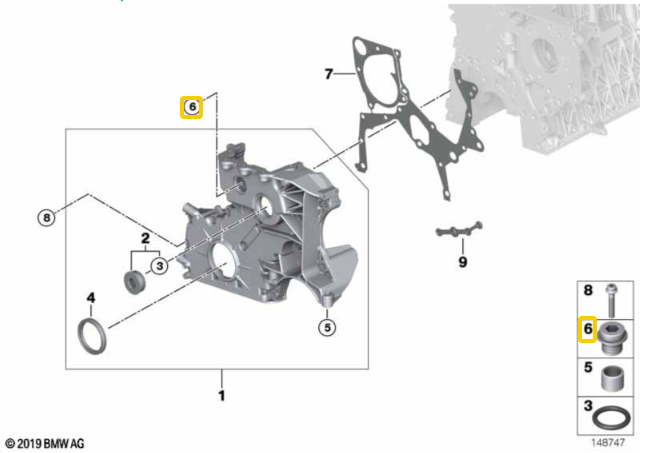 7

6

8

2

3

4

5

9

1

8

6

5

3

© 2019 BMW AG

148747