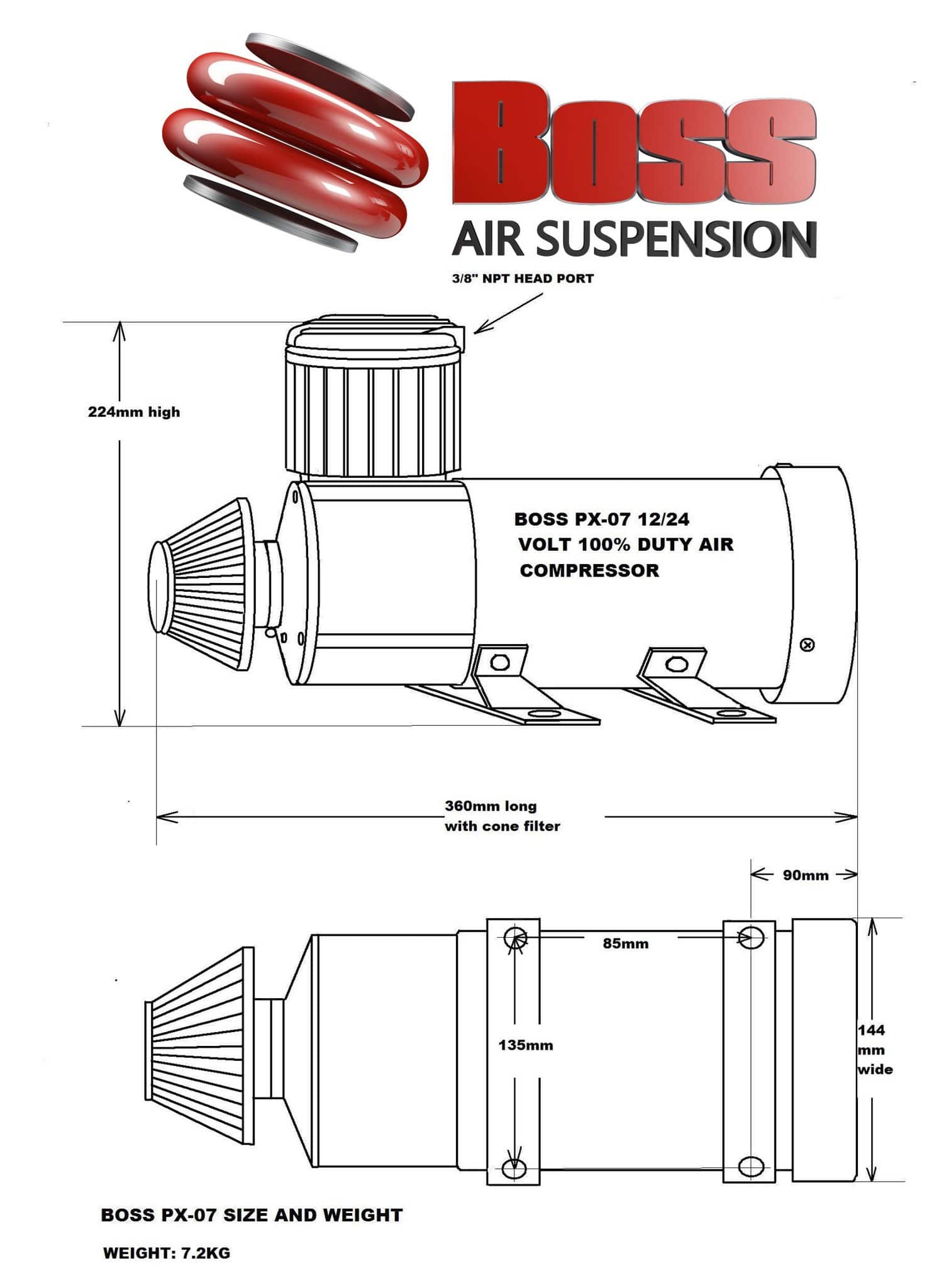 Boss
AIR SUSPENSION

3/8" NPT HEAD PORT

224mm high

BOSS PX-07 12/24 VOLT 100% DUTY AIR COMPRESSOR

360mm long with cone filter

90mm

85mm

135mm

144 mm wide

BOSS PX-07 SIZE AND WEIGHT

WEIGHT: 7.2KG